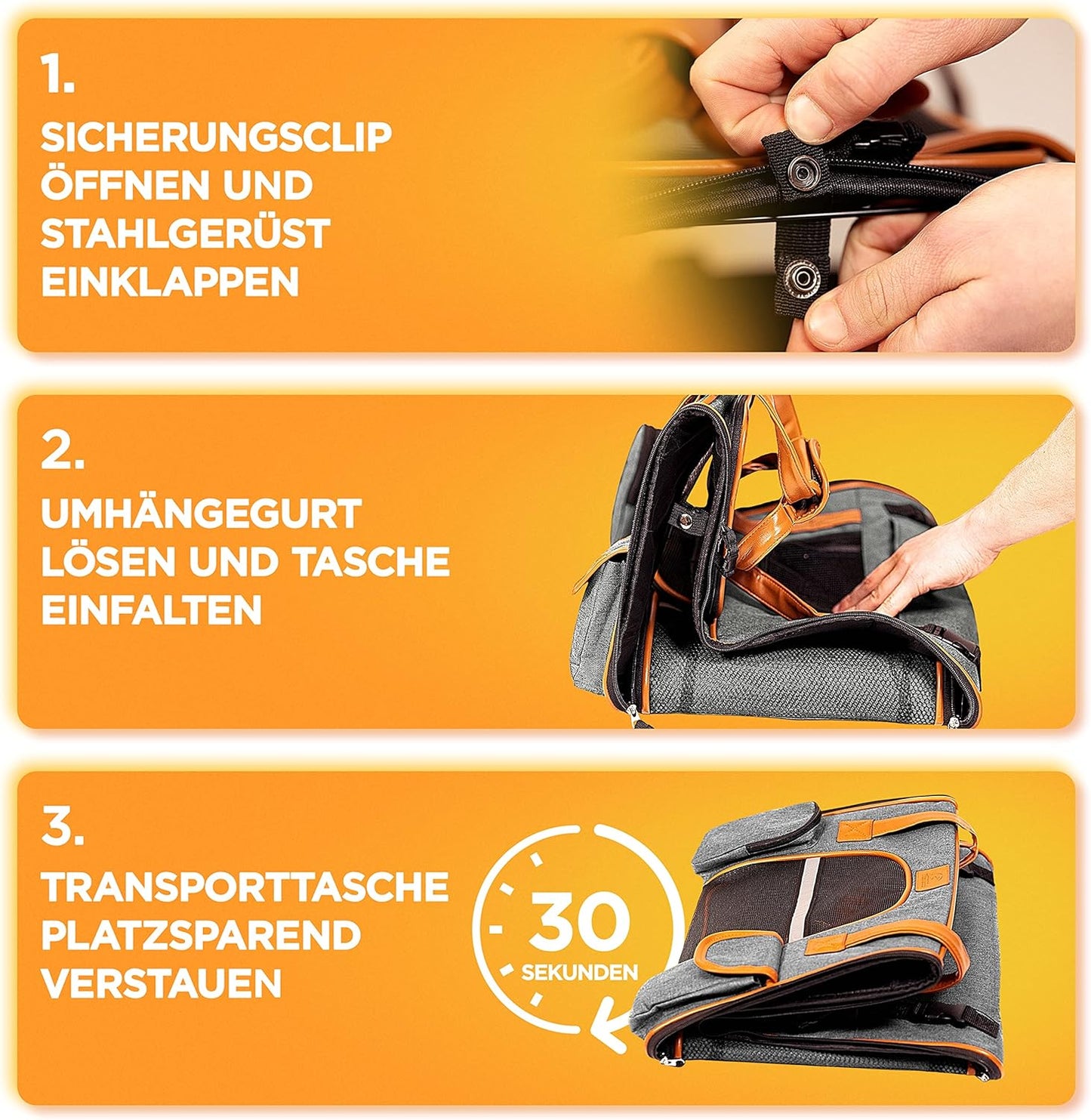 1.

SICHERUNGSCLIP ÖFFNEN UND STAHLGERÜST EINKLAPPEN

2.

UMHÄNGEGURT LÖSEN UND TASCHE EINFALTEN

3.

TRANSPORTTASCHE PLATZSPAREND VERSTAUEN

30 SEKUNDEN