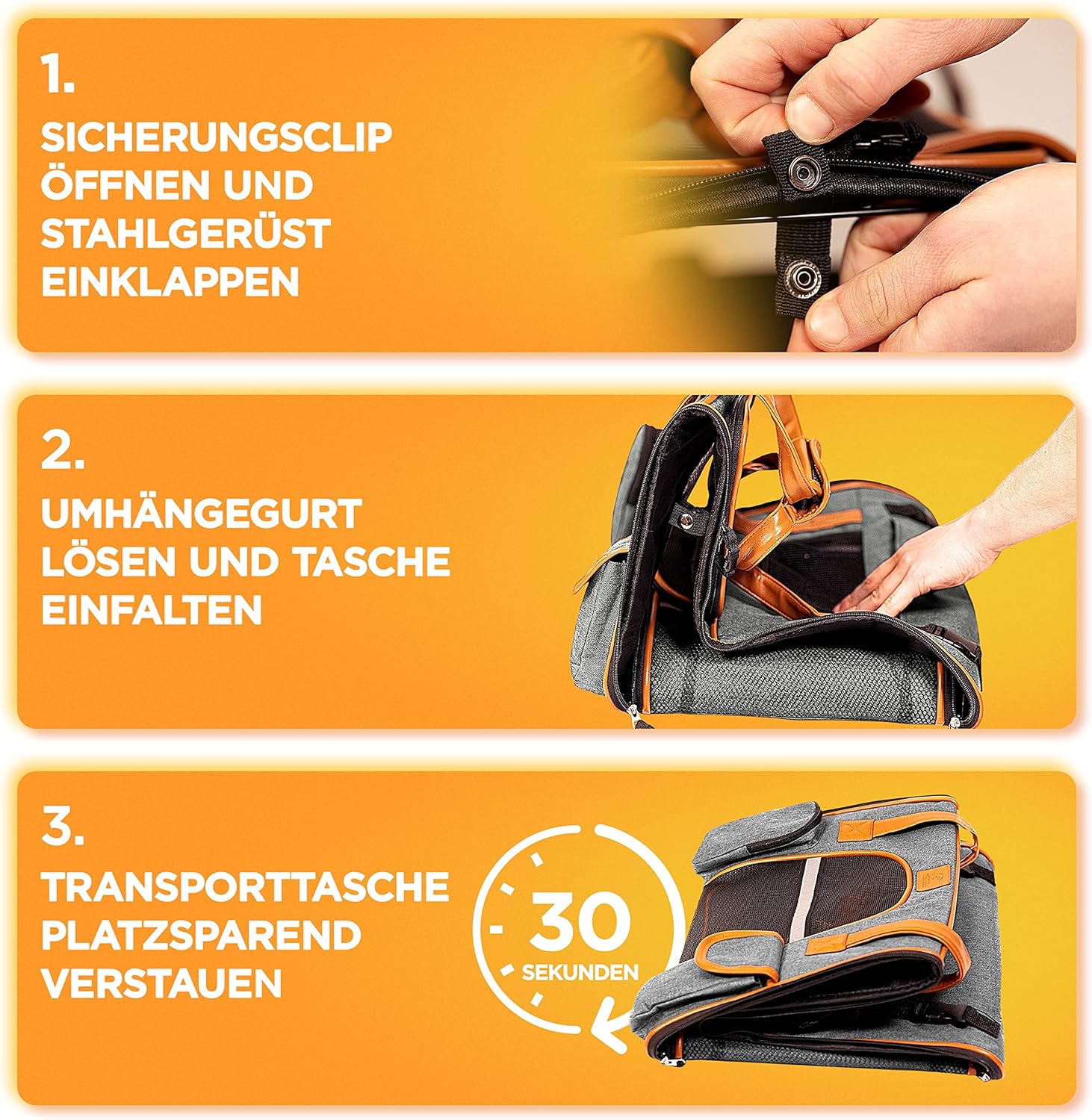 1.

SICHERUNGSCLIP ÖFFNEN UND STAHLGERÜST EINKLAPPEN

2.

UMHÄNGEGURT LÖSEN UND TASCHE EINFALTEN

3.

TRANSPORTTASCHE PLATZSPAREND VERSTAUEN

30 SEKUNDEN